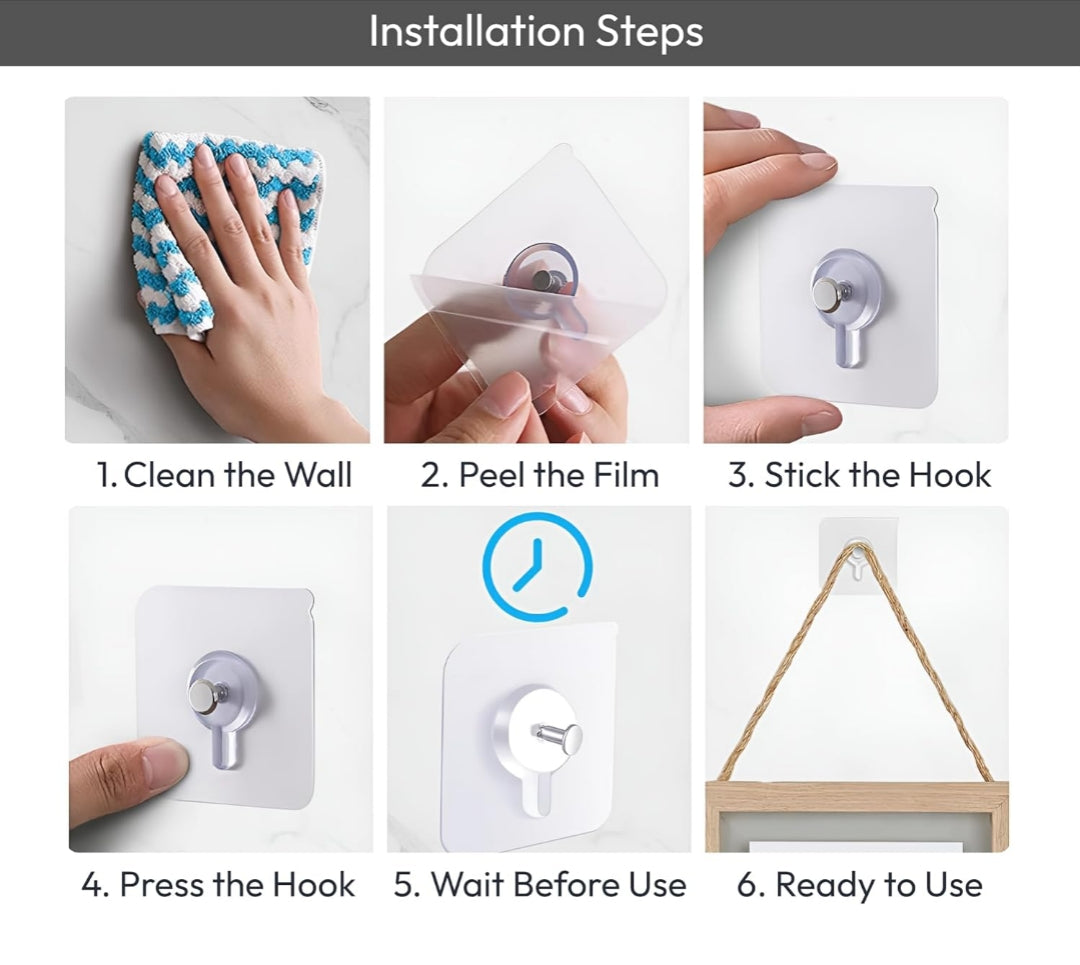 Installation Steps

1. Clean the Wall

2. Peel the Film

3. Stick the Hook

4. Press the Hook

5. Wait Before Use

6. Ready to Use